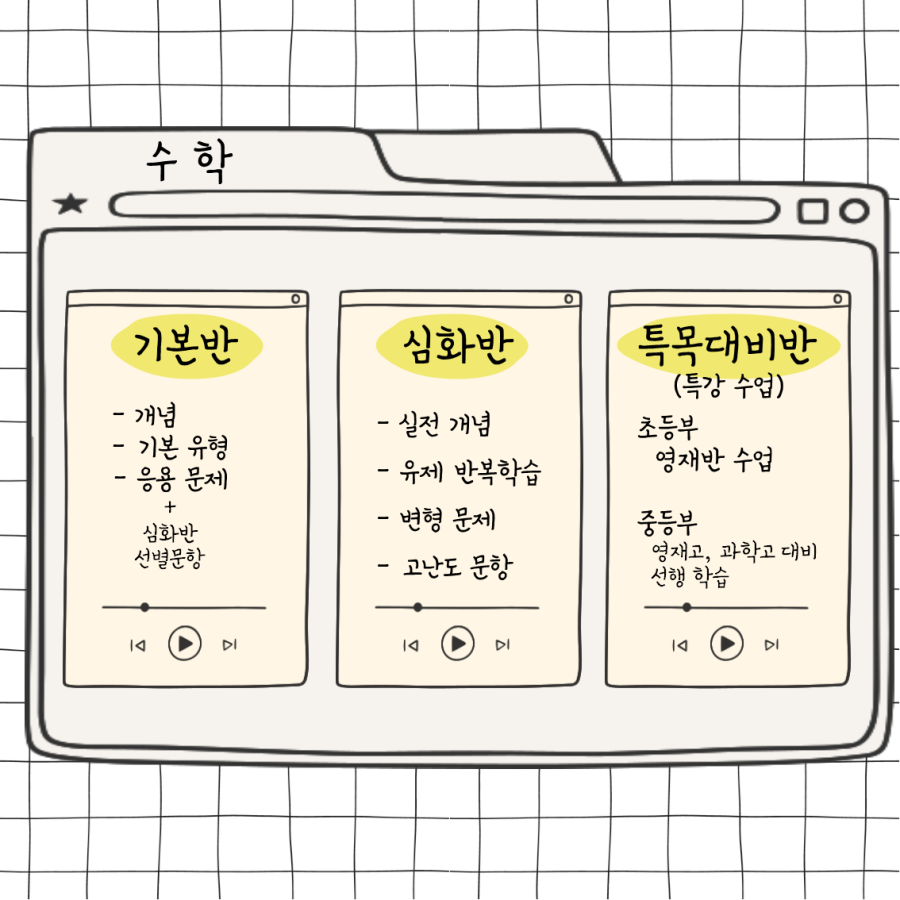 수 학

기본반

- 개념
- 기본 유형
- 응용 문제
+
심화반
선별문항

심화반

- 실전 개념
- 유제 반복학습
- 변형 문제
- 고난도 문항

특목대비반
(특강 수업)

초등부
영재반 수업

중등부
영재고, 과학고 대비
선행 학습